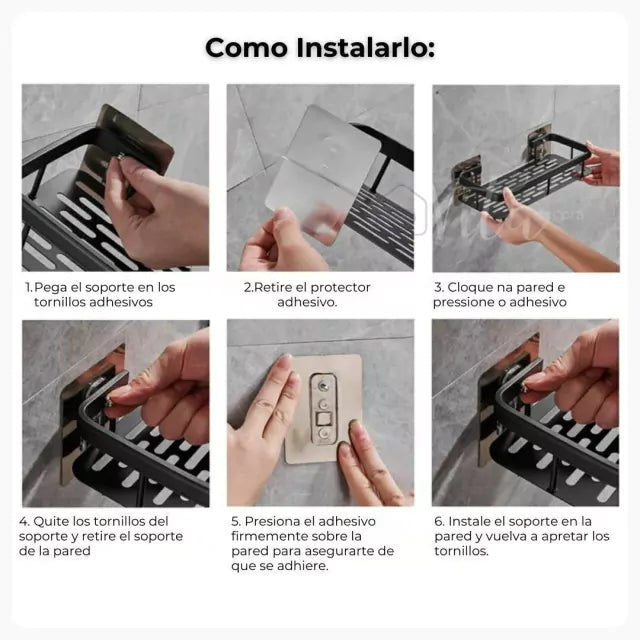 Como Instalarlo:

1.Pega el soporte en los tornillos adhesivos

2.Retire el protector adhesivo.

3. Cloque na pared e pressione o adhesivo

4. Quite los tornillos del soporte y retire el soporte de la pared

5. Presiona el adhesivo firmemente sobre la pared para asegurarte de que se adhiere.

6. Instale el soporte en la pared y vuelva a apretar los tornillos.